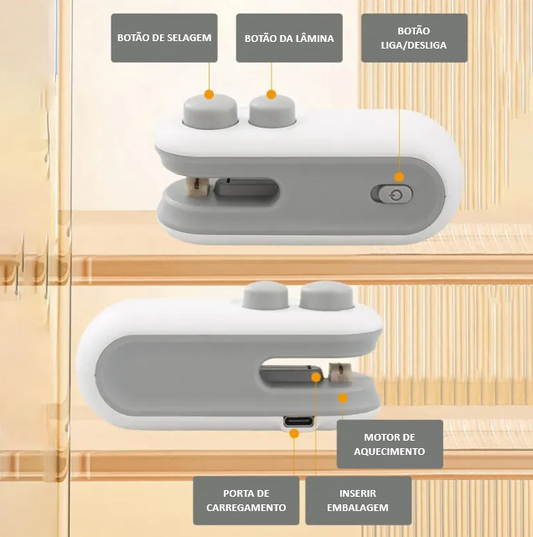 BOTÃO DE SELAGEM

BOTÃO DA LÂMINA

BOTÃO LIGA/DESLIGA

MOTOR DE AQUECIMENTO

PORTA DE CARREGAMENTO

INSERIR EMBALAGEM